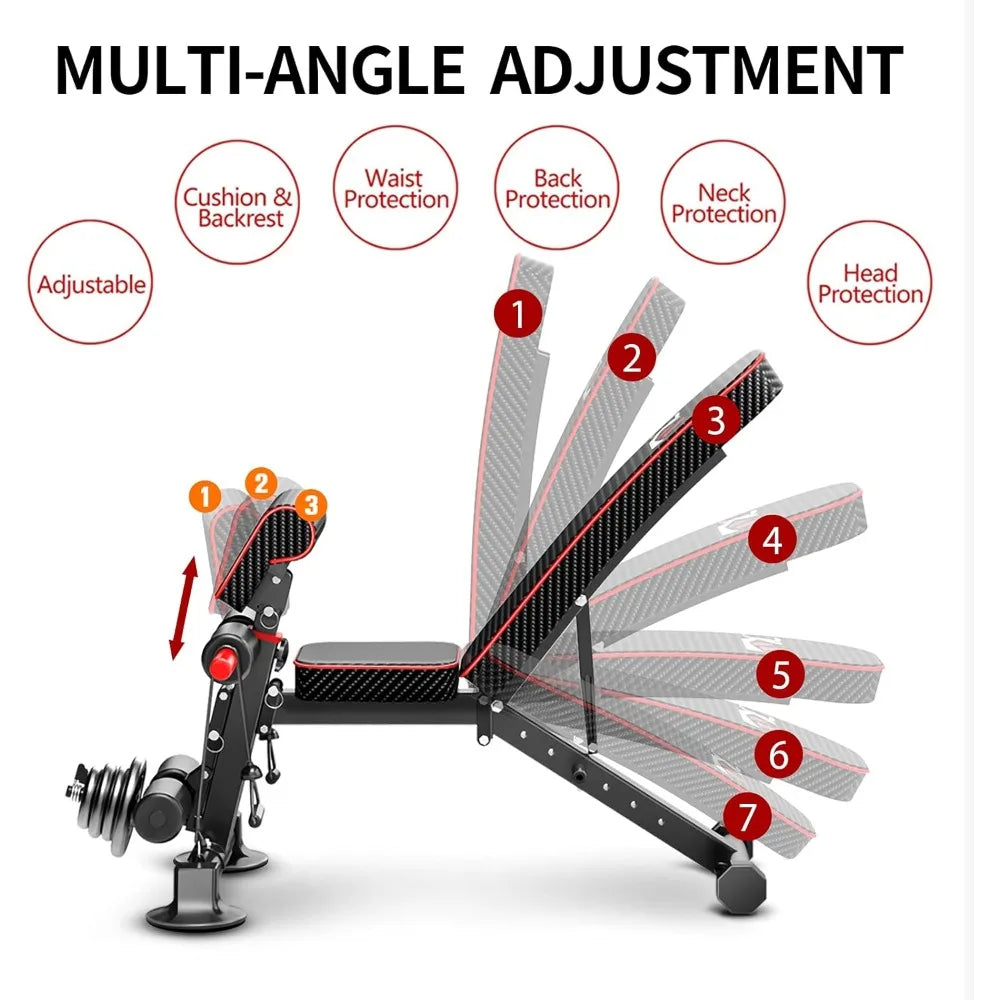 MULTI-ANGLE ADJUSTMENT

Adjustable

Cushion & Backrest

Waist Protection

Back Protection

Neck Protection

Head Protection

1
2
3
4
5
6
7

1
2
3